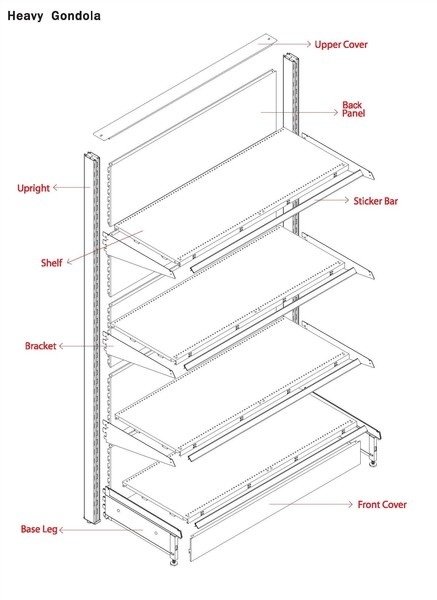 Heavy Gondola

Upper Cover

Back Panel

Upright

Sticker Bar

Shelf

Bracket

Front Cover

Base Leg